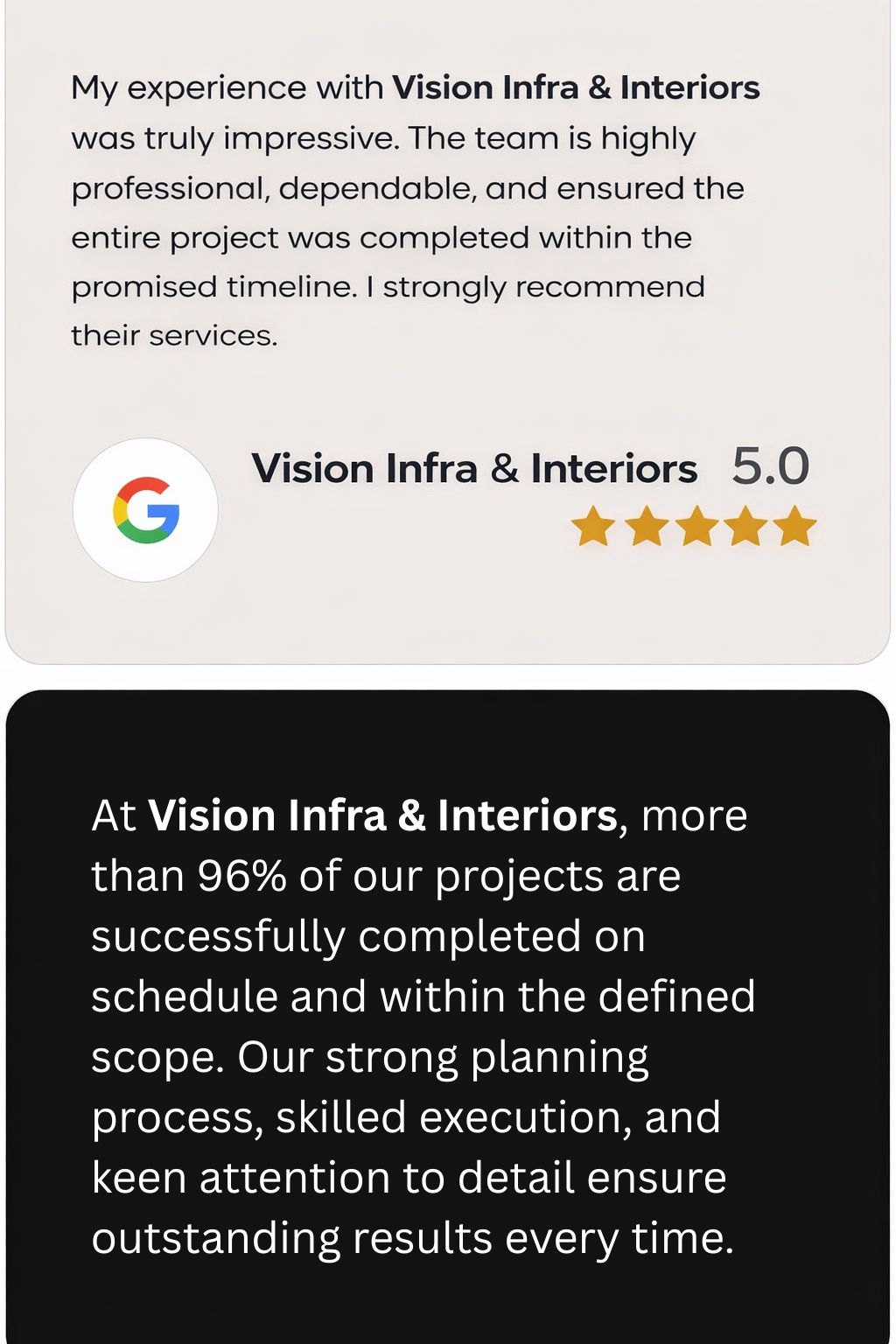 My experience with Vision Infra & Interiors was truly impressive. The team is highly professional, dependable, and ensured the entire project was completed within the promised timeline. I strongly recommend their services.

Vision Infra & Interiors 5.0

At Vision Infra & Interiors, more than 96% of our projects are successfully completed on schedule and within the defined scope. Our strong planning process, skilled execution, and keen attention to detail ensure outstanding results every time.